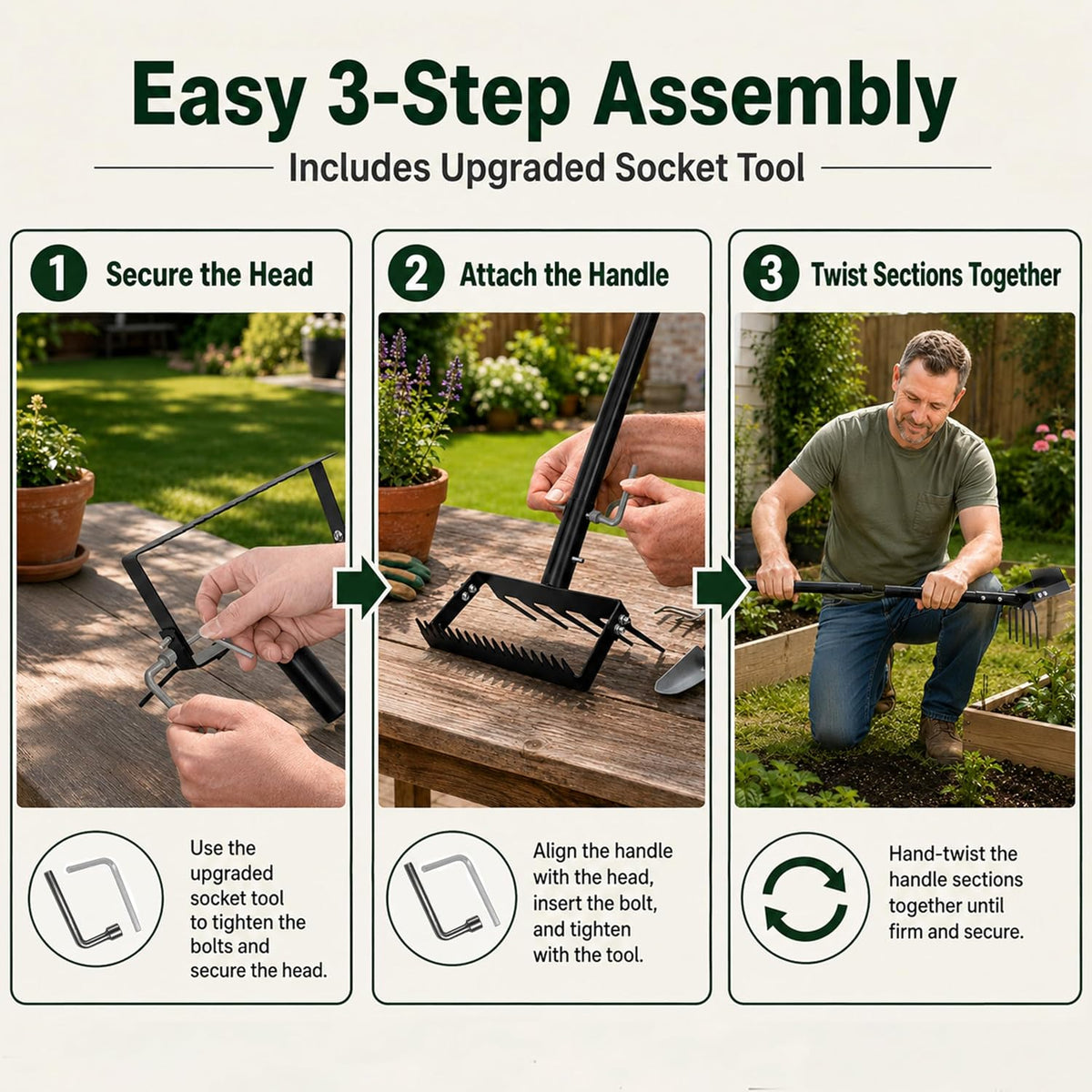 Easy 3-Step Assembly

Includes Upgraded Socket Tool

1 Secure the Head

Use the upgraded socket tool to tighten the bolts and secure the head.

2 Attach the Handle

Align the handle with the head, insert the bolt, and tighten with the tool.

3 Twist Sections Together

Hand-twist the handle sections together until firm and secure.